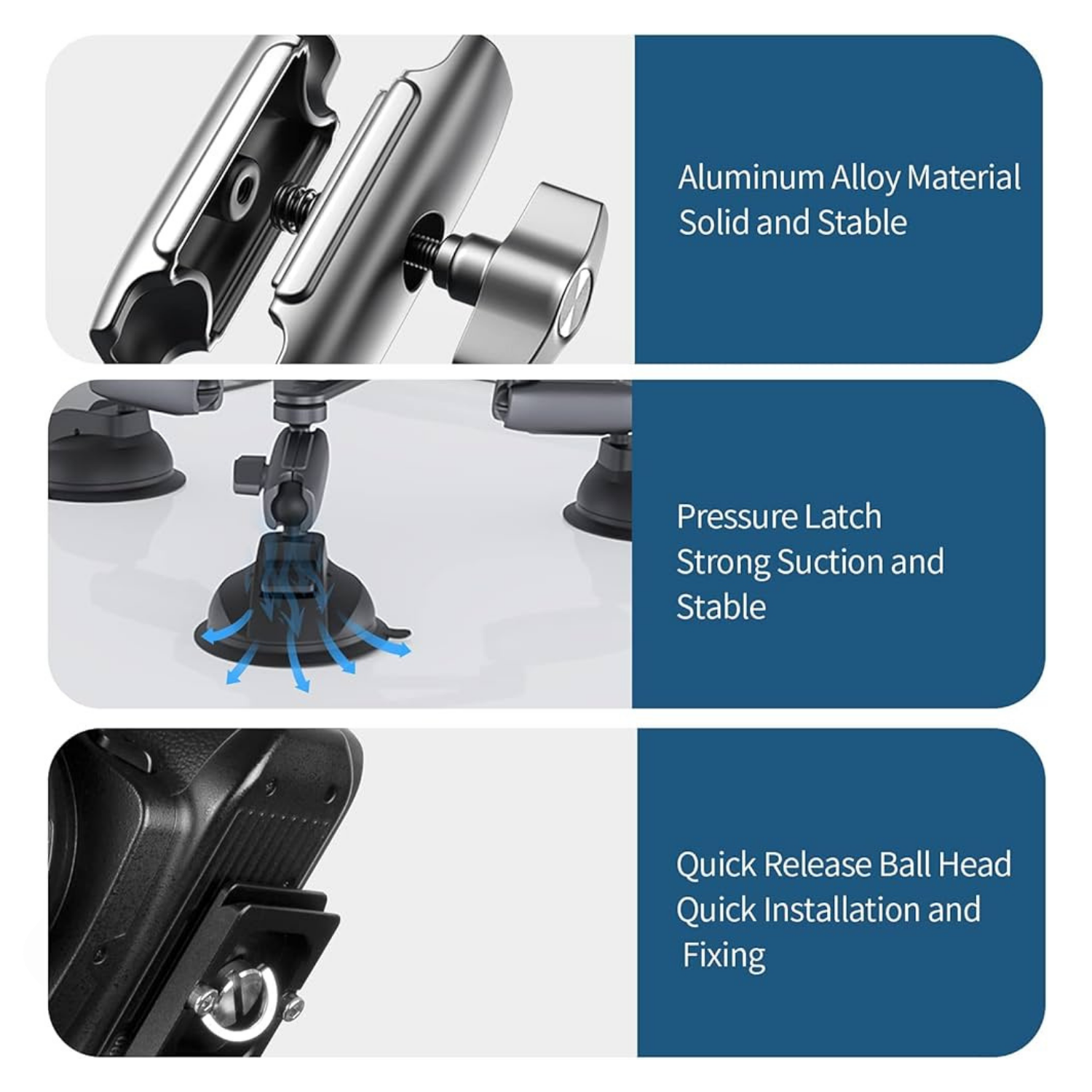 Aluminum Alloy Material
Solid and Stable

Pressure Latch
Strong Suction and
Stable

Quick Release Ball Head
Quick Installation and
Fixing